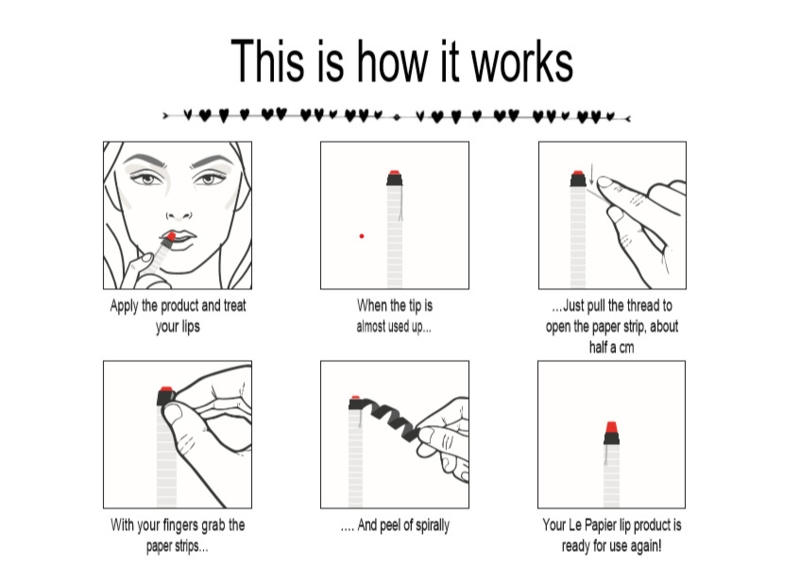 This is how it works

Apply the product and treat your lips

When the tip is almost used up...

...Just pull the thread to open the paper strip, about half a cm

With your fingers grab the paper strips...

.... And peel of spirally

Your Le Papier lip product is ready for use again!